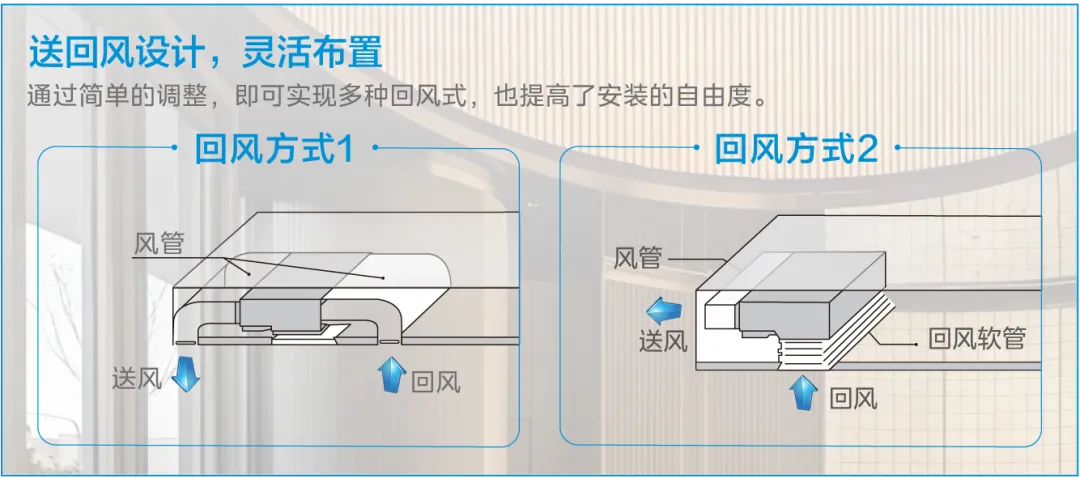 送回风设计，灵活布置
通过简单的调整，即可实现多种回风式，也提高了安装的自由度。

回风方式1

风管
送风
回风

回风方式2

风管
送风
回风软管
回风