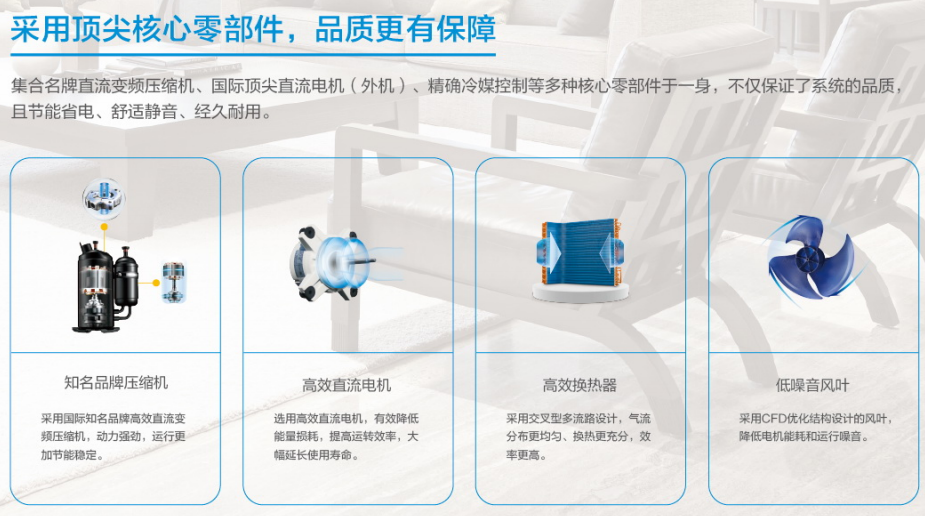 采用顶尖核心零部件，品质更有保障

集合名牌直流变频压缩机、国际顶尖直流电机（外机）、精确冷媒控制等多种核心零部件于一身，不仅保证了系统的品质，且节能省电、舒适静音、经久耐用。

知名品牌压缩机

采用国际知名品牌高效直流变频压缩机，动力强劲，运行更加节能稳定。

高效直流电机

选用高效直流电机，有效降低能量损耗，提高运转效率，大幅延长使用寿命。

高效换热器

采用交叉型多流路设计，气流分布更均匀、换热更充分，效率更高。

低噪音风叶

采用CFD优化结构设计的风叶，降低电机能耗和运行噪音。