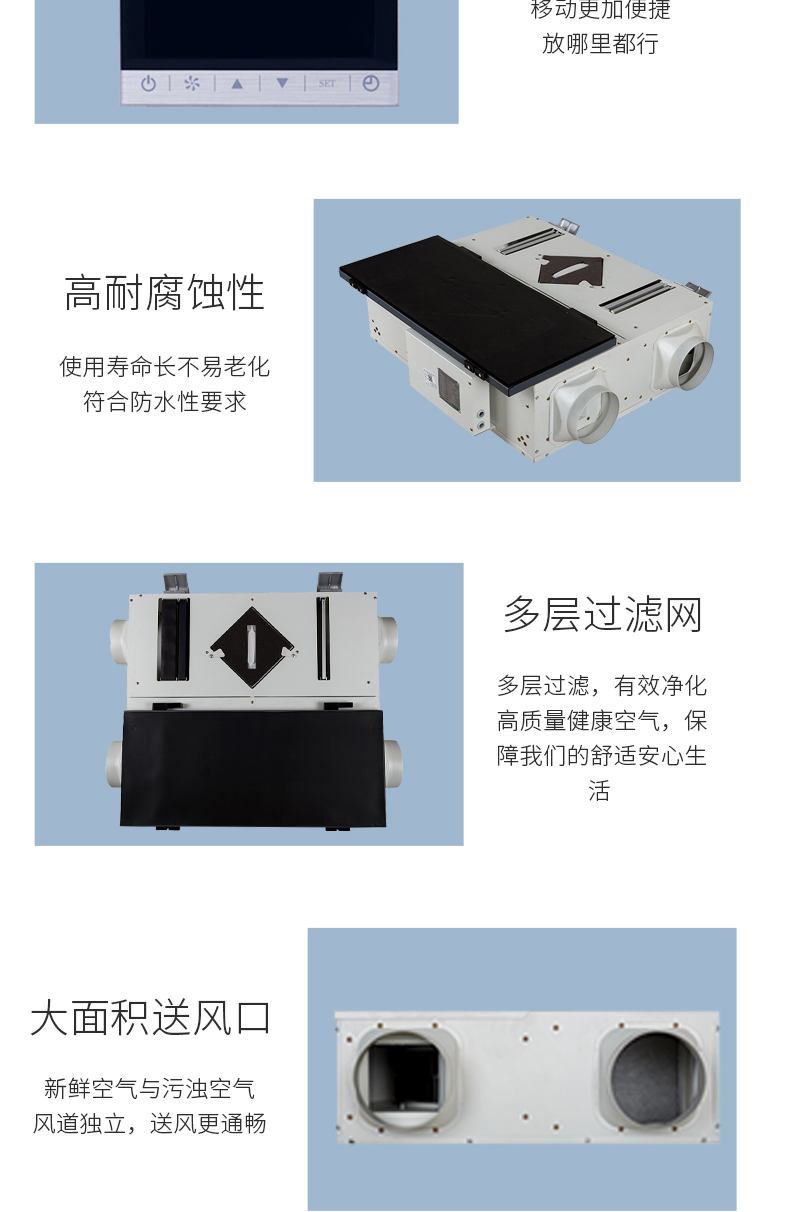 SET

移动更加便捷
放哪里都行

高耐腐蚀性

使用寿命长不易老化
符合防水性要求

多层过滤网

多层过滤，有效净化高质量健康空气，保障我们的舒适安心生活

大面积送风口

新鲜空气与污浊空气
风道独立，送风更通畅